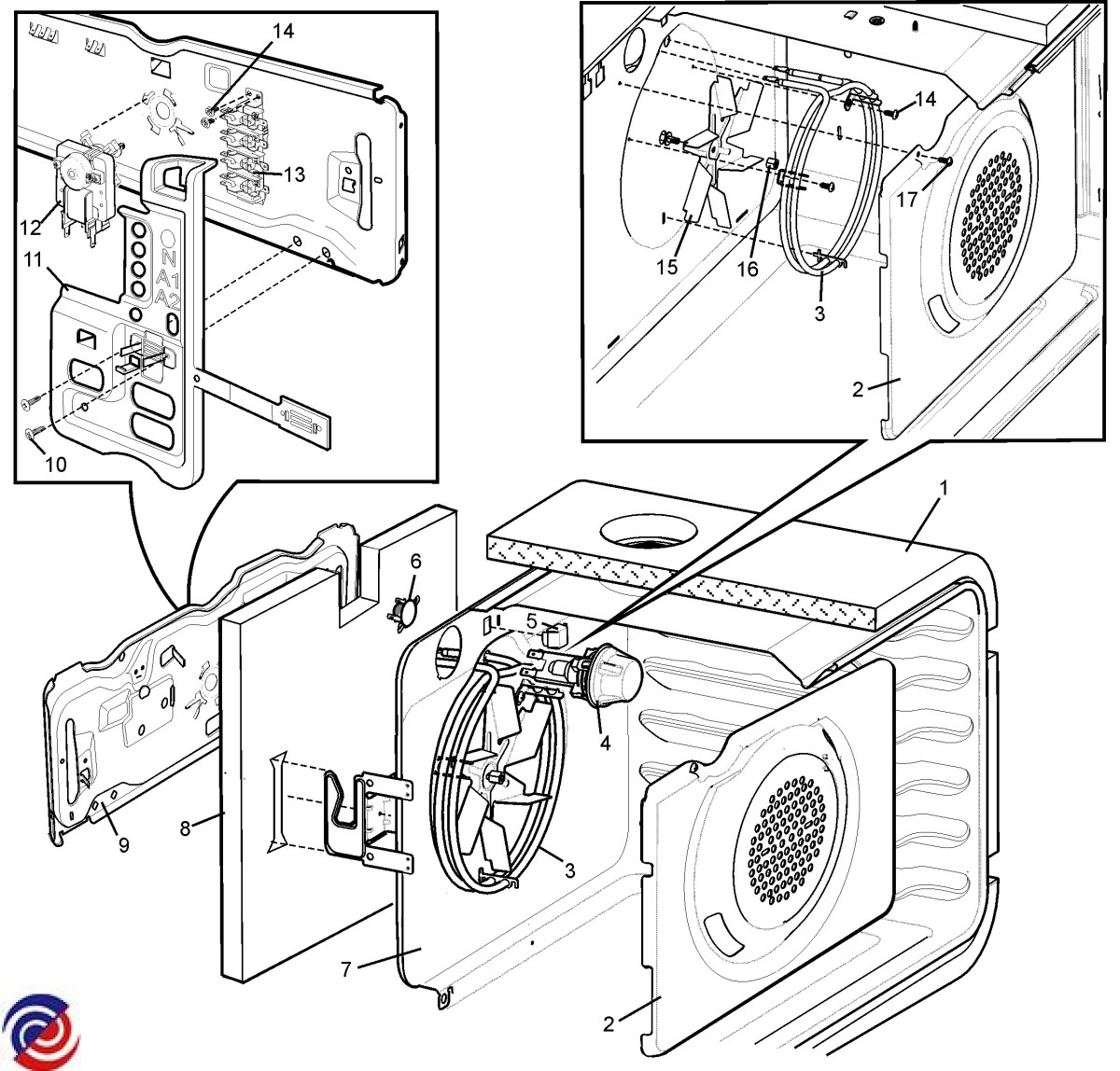 14
13
12
11
N
A1
A2
10
14
17
15
16
3
2
1
6
5
4
9
8
3
7
2